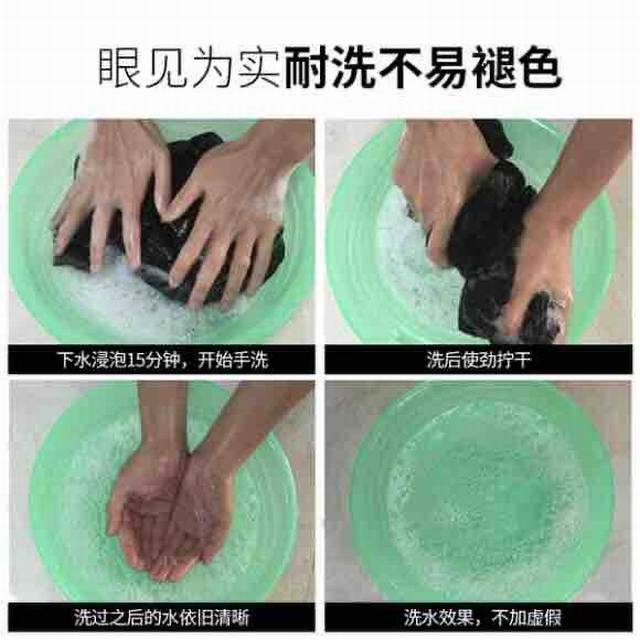 眼见为实耐洗不易褪色

下水浸泡15分钟，开始手洗

洗后使劲拧干

洗过之后的水依旧清晰

洗水效果，不加虚假